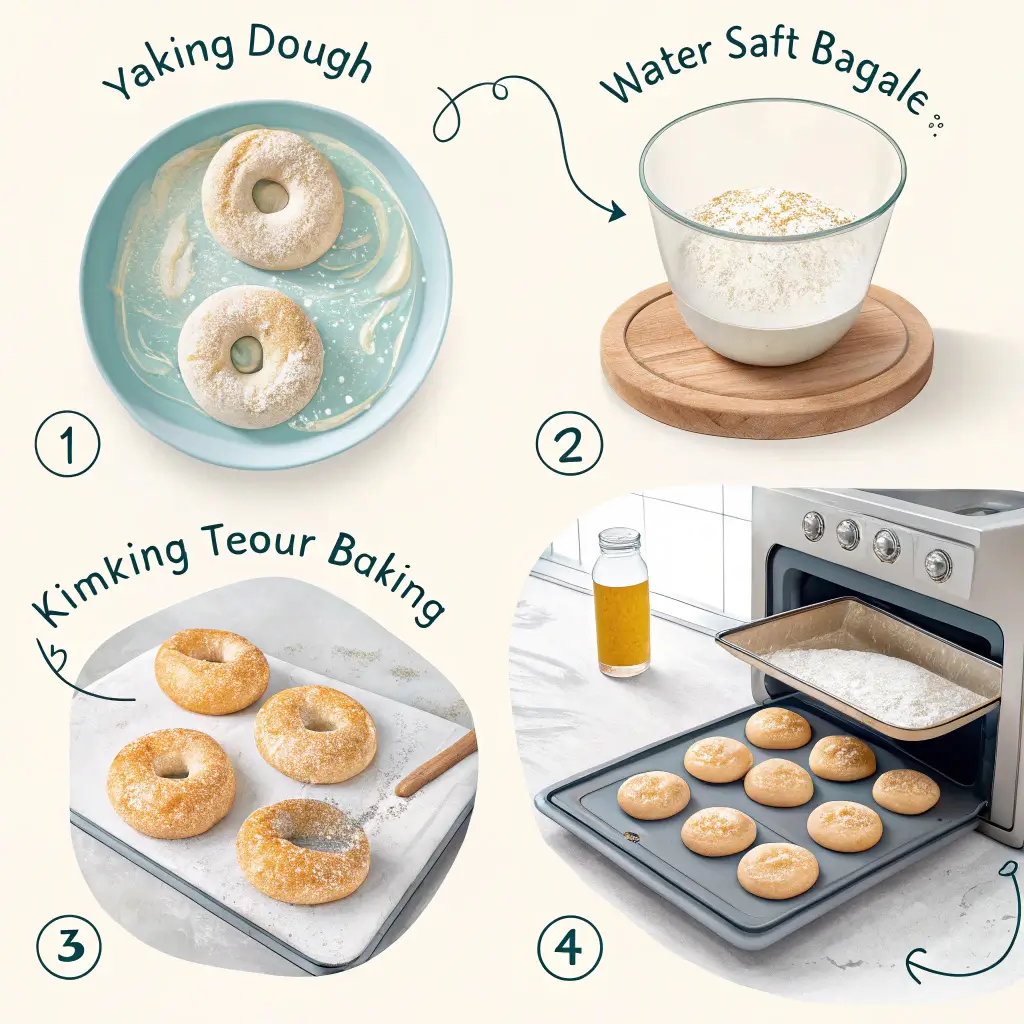 Yaking Dough

Water Saft Bagale

1

2

Kimking Teour Baking

3

4